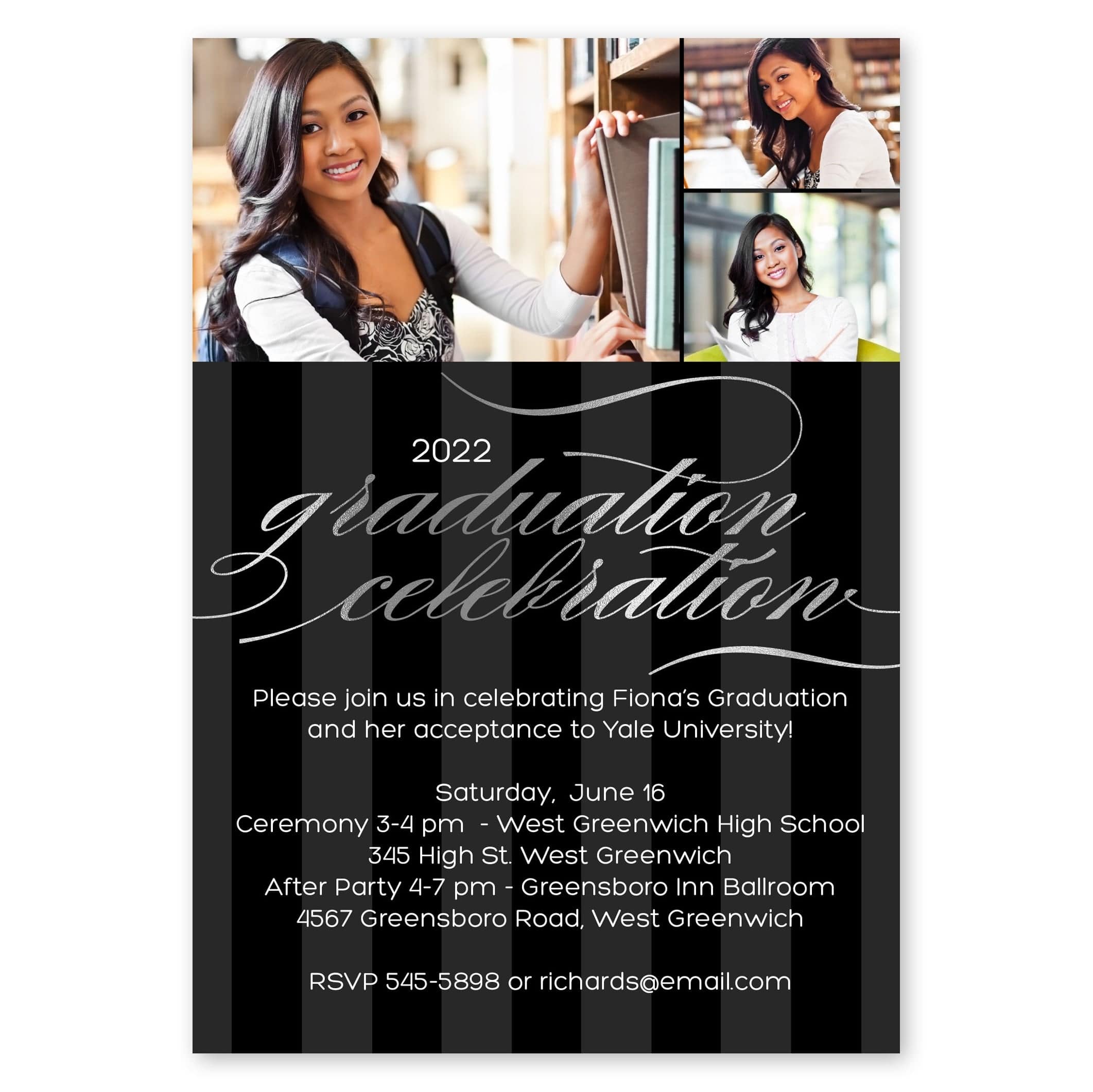 2022

graduation celebration

Please join us in celebrating Fiona's Graduation and her acceptance to Yale University!

Saturday, June 16
Ceremony 3-4 pm - West Greenwich High School
345 High St. West Greenwich
After Party 4-7 pm - Greensboro Inn Ballroom
4567 Greensboro Road, West Greenwich

RSVP 545-5898 or richards@email.com